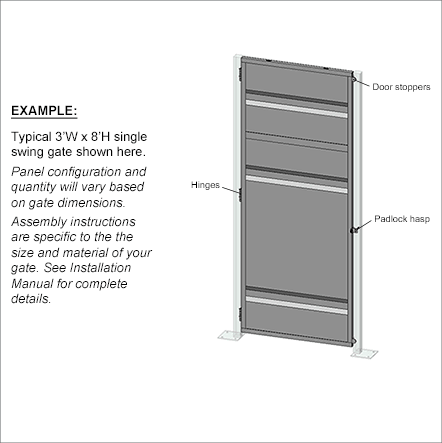 EXAMPLE:

Typical 3'W x 8'H single swing gate shown here.

Panel configuration and quantity will vary based on gate dimensions.

Assembly instructions are specific to the the size and material of your gate. See Installation Manual for complete details.

Door stoppers

Hinges

Padlock hasp