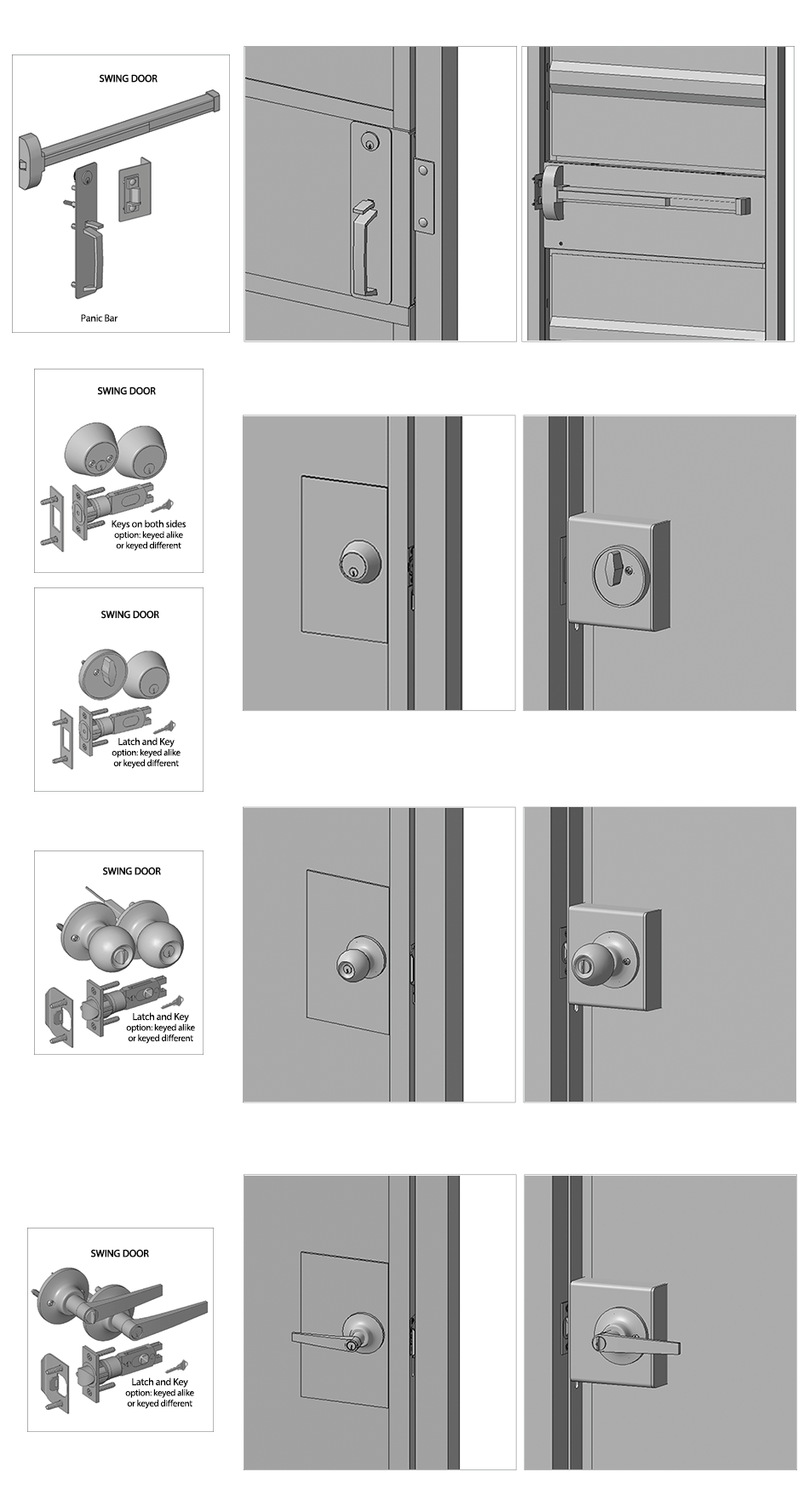 SWING DOOR

Panic Bar

SWING DOOR

Keys on both sides
option: keyed alike
or keyed different

SWING DOOR

Latch and Key
option: keyed alike
or keyed different

SWING DOOR

Latch and Key
option: keyed alike
or keyed different

SWING DOOR

Latch and Key
option: keyed alike
or keyed different