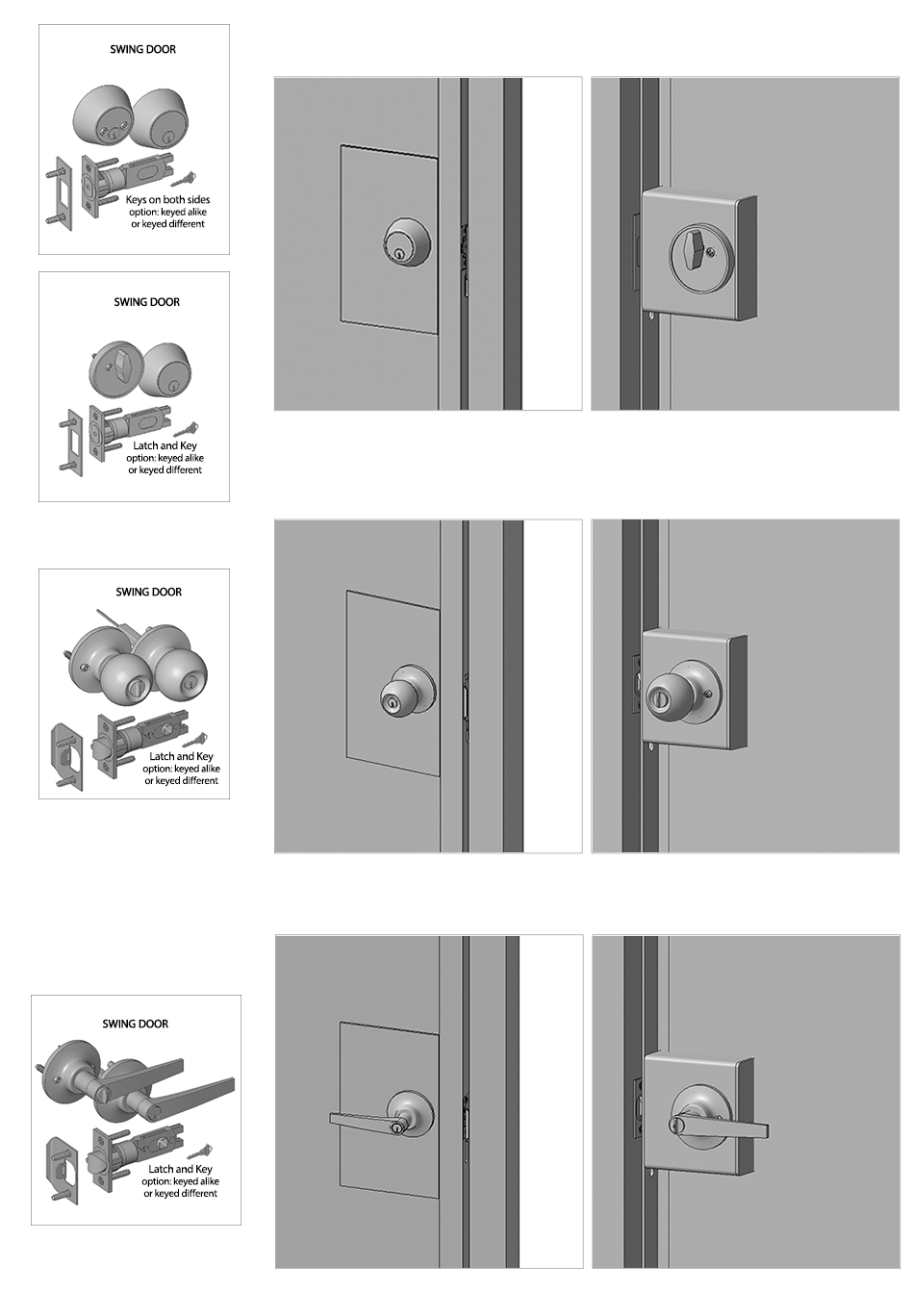 SWING DOOR

Keys on both sides
option: keyed alike
or keyed different

SWING DOOR

Latch and Key
option: keyed alike
or keyed different

SWING DOOR

Latch and Key
option: keyed alike
or keyed different

SWING DOOR

Latch and Key
option: keyed alike
or keyed different