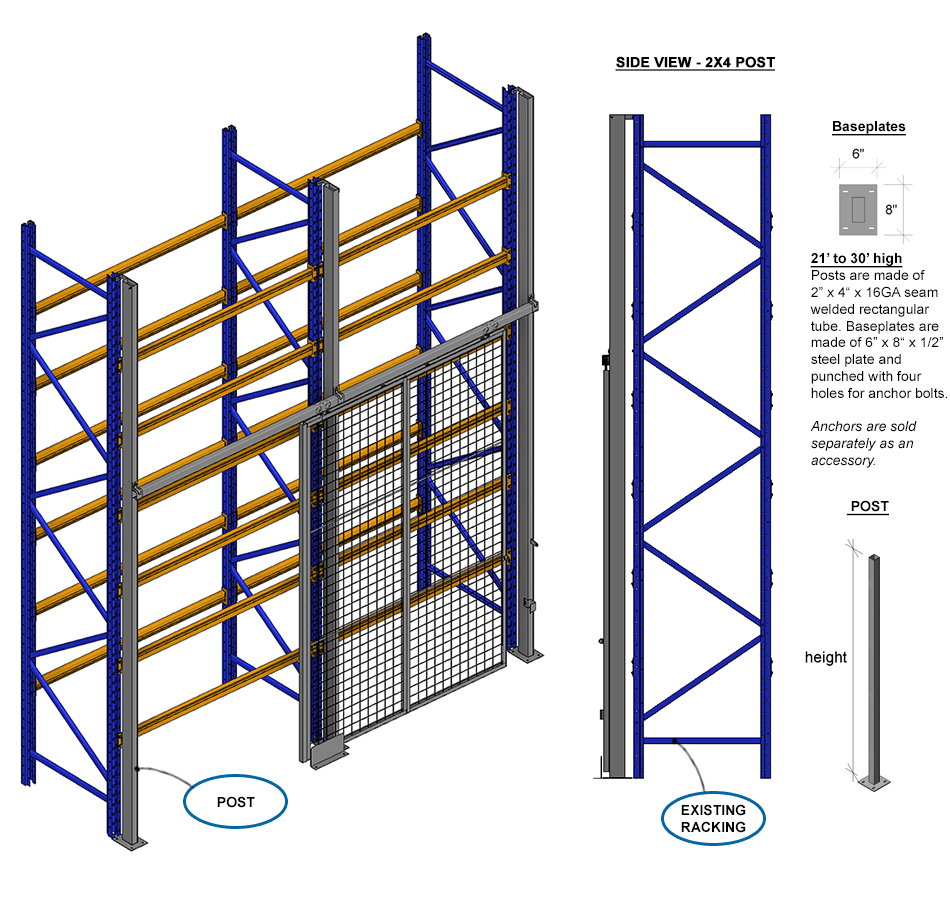 SIDE VIEW - 2X4 POST

Baseplates

6"

8"

21' to 30' high
Posts are made of 2" x 4" x 16GA seam welded rectangular tube. Baseplates are made of 6" x 8" x 1/2" steel plate and punched with four holes for anchor bolts.

Anchors are sold separately as an accessory.

POST

height

POST

EXISTING RACKING