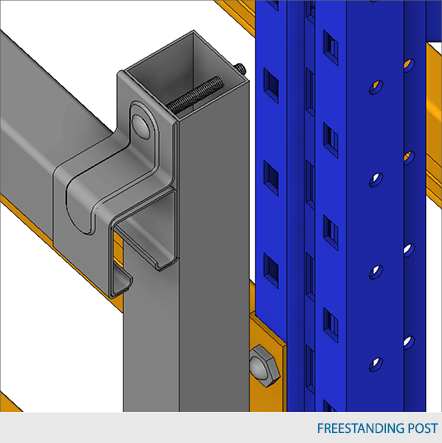 FREESTANDING POST