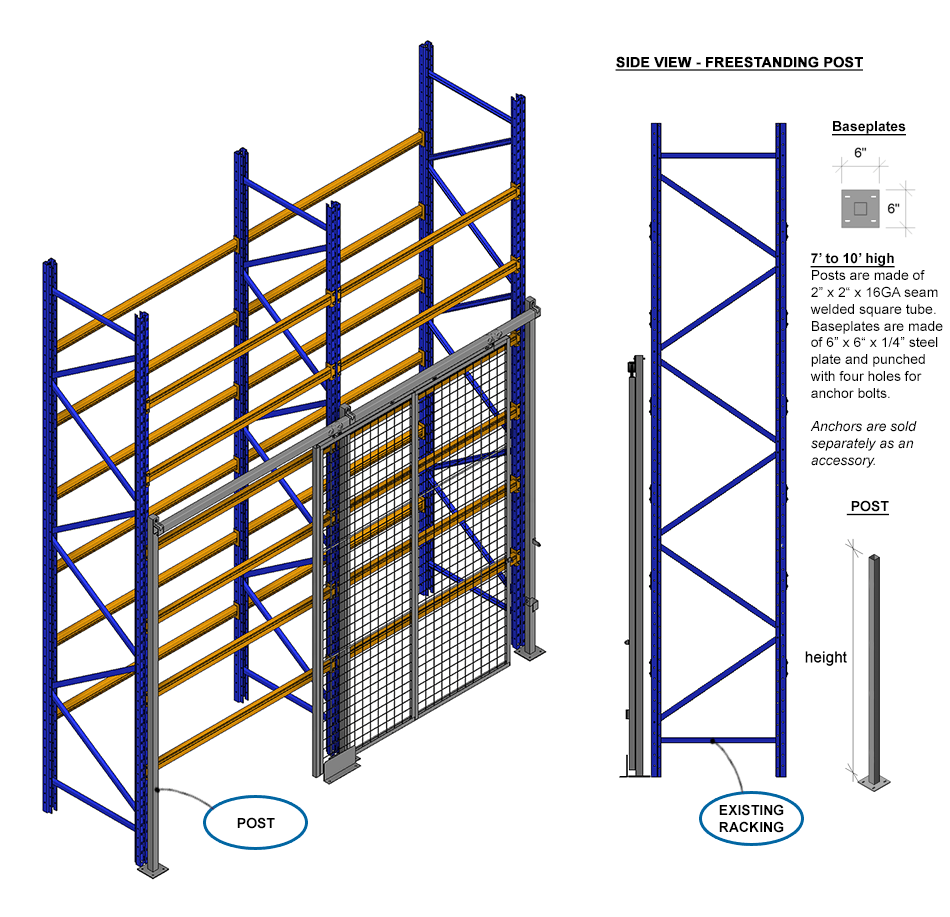 SIDE VIEW - FREESTANDING POST

Baseplates

6"

6"

7' to 10' high
Posts are made of 2" x 2" x 16GA seam welded square tube. Baseplates are made of 6" x 6" x 1/4" steel plate and punched with four holes for anchor bolts.

Anchors are sold separately as an accessory.

POST

height

POST

EXISTING RACKING