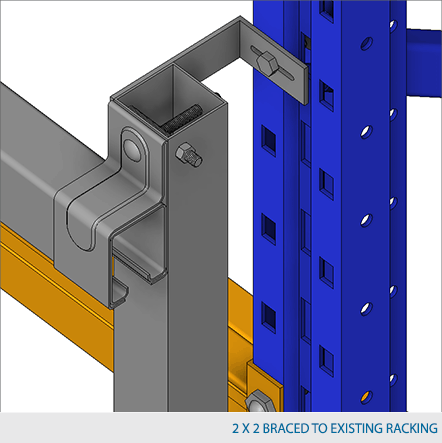 2 X 2 BRACED TO EXISTING RACKING