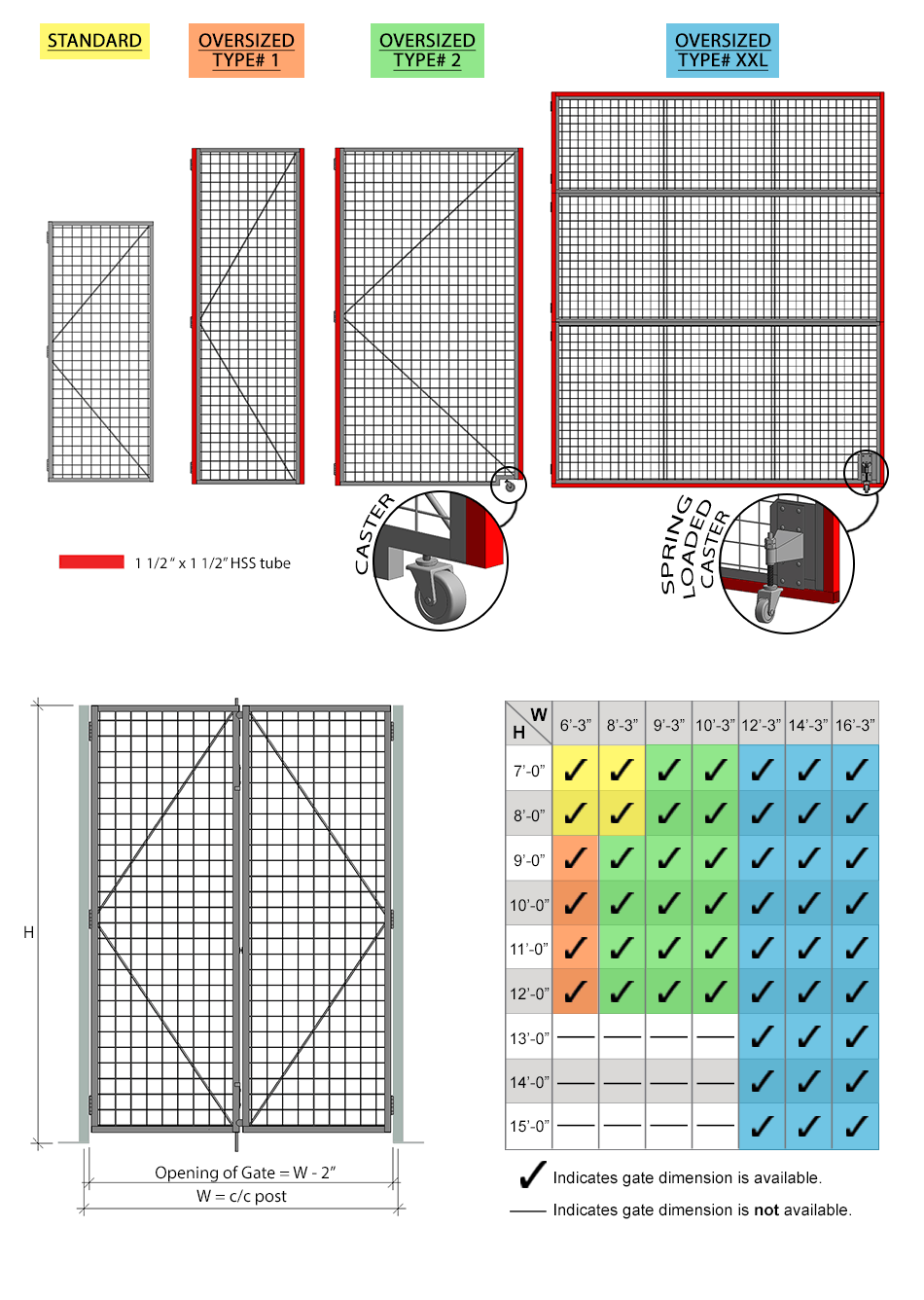 STANDARD

OVERSIZED TYPE# 1

OVERSIZED TYPE# 2

OVERSIZED TYPE# XXL

1 1/2" x 1 1/2" HSS tube

CASTER

SPRING LOADED CASTER

H

Opening of Gate = W - 2"

W = c/c post

| W / H | 6'-3" | 8'-3" | 9'-3" | 10'-3" | 12'-3" | 14'-3" | 16'-3" |
|---|---|---|---|---|---|---|---|
| 7'-0" | ✓ | ✓ | ✓ | ✓ | ✓ | ✓ | ✓ |
| 8'-0" | ✓ | ✓ | ✓ | ✓ | ✓ | ✓ | ✓ |
| 9'-0" | ✓ | ✓ | ✓ | ✓ | ✓ | ✓ | ✓ |
| 10'-0" | ✓ | ✓ | ✓ | ✓ | ✓ | ✓ | ✓ |
| 11'-0" | ✓ | ✓ | ✓ | ✓ | ✓ | ✓ | ✓ |
| 12'-0" | ✓ | ✓ | ✓ | ✓ | ✓ | ✓ | ✓ |
| 13'-0" | — | — | — | — | ✓ | ✓ | ✓ |
| 14'-0" | — | — | — | — | ✓ | ✓ | ✓ |
| 15'-0" | — | — | — | — | ✓ | ✓ | ✓ |

✓ Indicates gate dimension is available.

— Indicates gate dimension is not available.