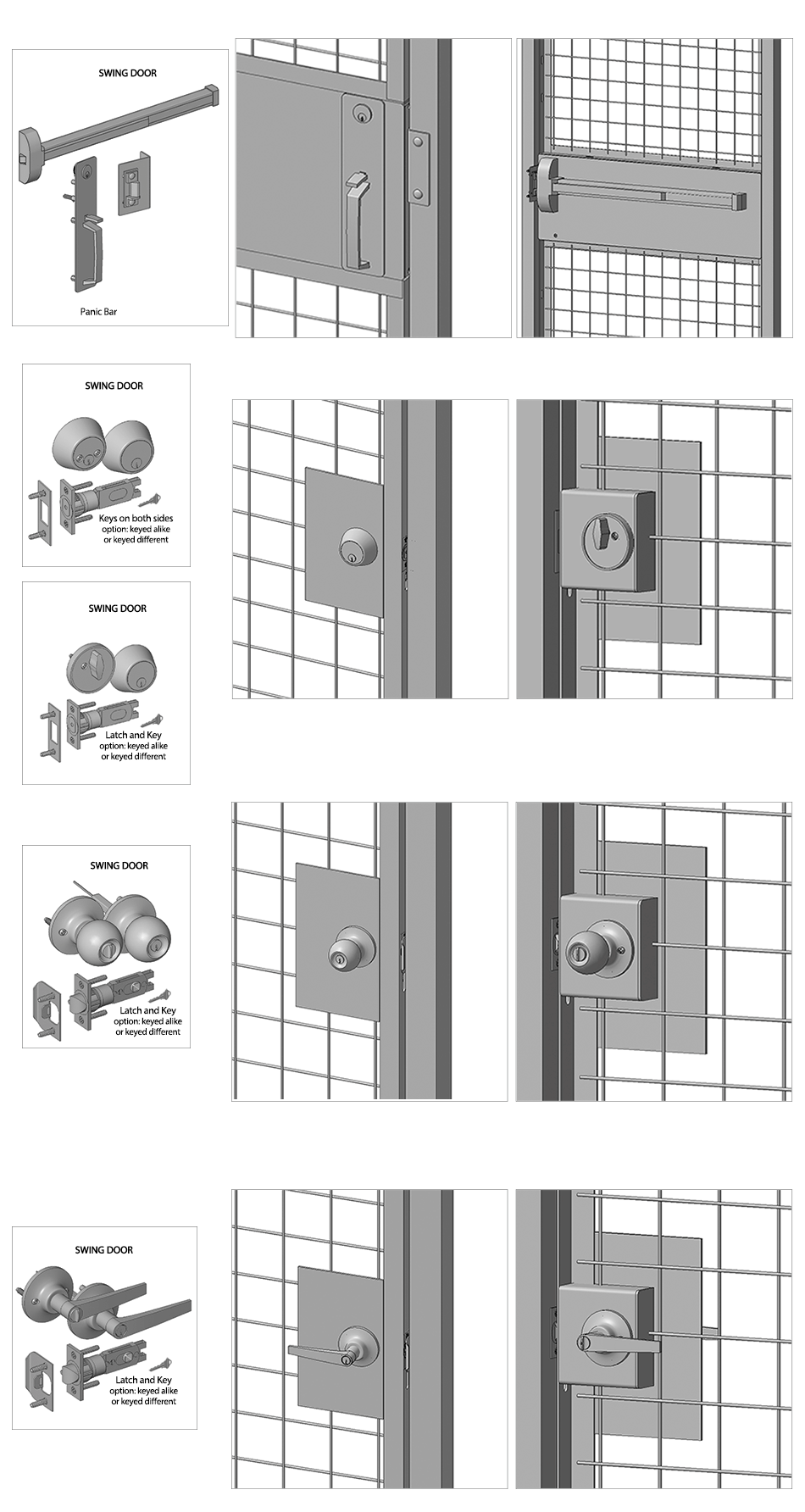 SWING DOOR

Panic Bar

SWING DOOR

Keys on both sides
option: keyed alike
or keyed different

SWING DOOR

Latch and Key
option: keyed alike
or keyed different

SWING DOOR

Latch and Key
option: keyed alike
or keyed different

SWING DOOR

Latch and Key
option: keyed alike
or keyed different