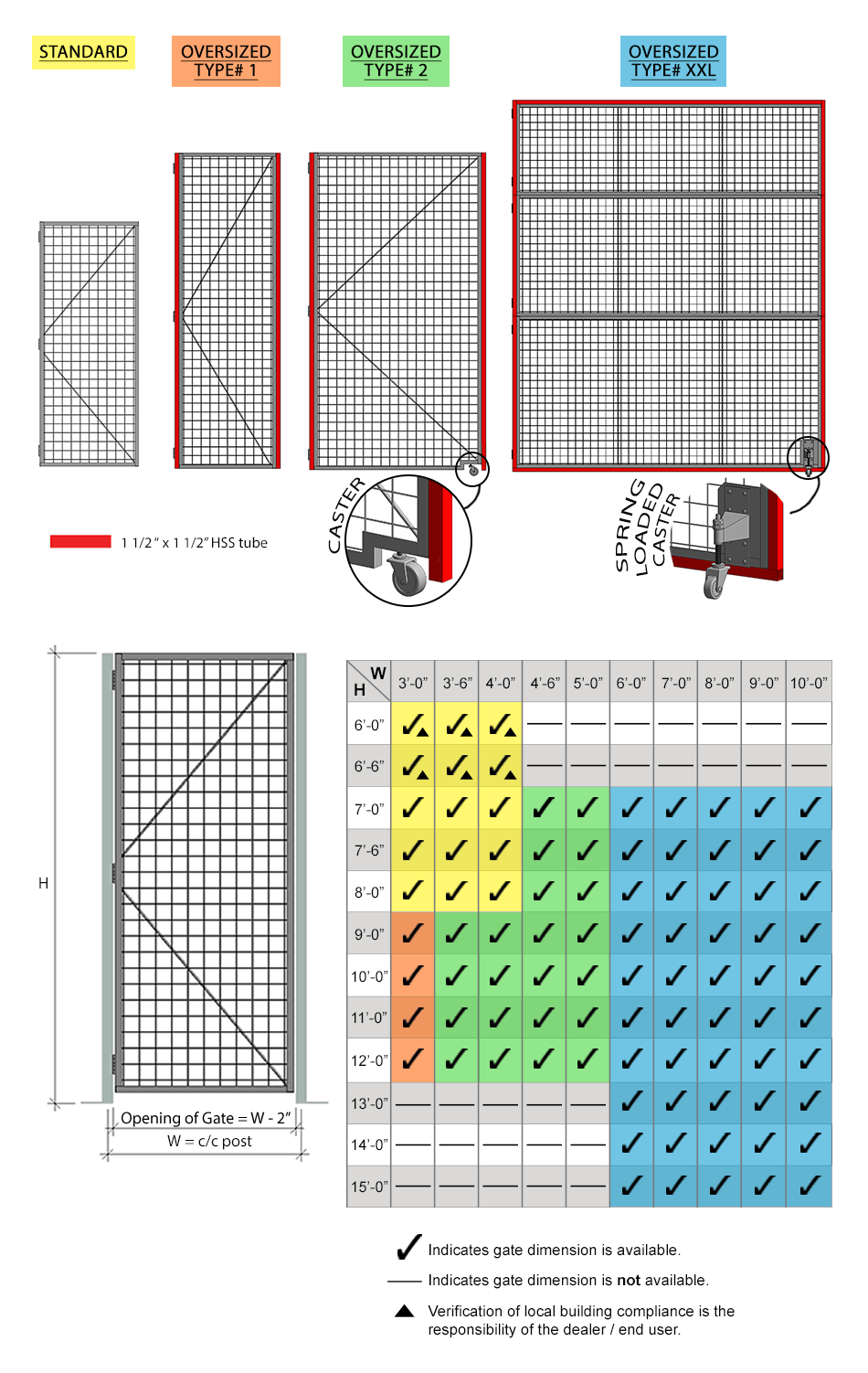 STANDARD

OVERSIZED TYPE# 1

OVERSIZED TYPE# 2

OVERSIZED TYPE# XXL

1 1/2" x 1 1/2" HSS tube

CASTER

SPRING LOADED CASTER

H

Opening of Gate = W - 2"
W = c/c post

| H \ W | 3'-0" | 3'-6" | 4'-0" | 4'-6" | 5'-0" | 6'-0" | 7'-0" | 8'-0" | 9'-0" | 10'-0" |
|---|---|---|---|---|---|---|---|---|---|---|
| 6'-0" | ✓▲ | ✓▲ | ✓▲ | — | — | — | — | — | — | — |
| 6'-6" | ✓▲ | ✓▲ | ✓▲ | — | — | — | — | — | — | — |
| 7'-0" | ✓ | ✓ | ✓ | ✓ | ✓ | ✓ | ✓ | ✓ | ✓ | ✓ |
| 7'-6" | ✓ | ✓ | ✓ | ✓ | ✓ | ✓ | ✓ | ✓ | ✓ | ✓ |
| 8'-0" | ✓ | ✓ | ✓ | ✓ | ✓ | ✓ | ✓ | ✓ | ✓ | ✓ |
| 9'-0" | ✓ | ✓ | ✓ | ✓ | ✓ | ✓ | ✓ | ✓ | ✓ | ✓ |
| 10'-0" | ✓ | ✓ | ✓ | ✓ | ✓ | ✓ | ✓ | ✓ | ✓ | ✓ |
| 11'-0" | ✓ | ✓ | ✓ | ✓ | ✓ | ✓ | ✓ | ✓ | ✓ | ✓ |
| 12'-0" | ✓ | ✓ | ✓ | ✓ | ✓ | ✓ | ✓ | ✓ | ✓ | ✓ |
| 13'-0" | — | — | — | — | — | ✓ | ✓ | ✓ | ✓ | ✓ |
| 14'-0" | — | — | — | — | — | ✓ | ✓ | ✓ | ✓ | ✓ |
| 15'-0" | — | — | — | — | — | ✓ | ✓ | ✓ | ✓ | ✓ |

✓ Indicates gate dimension is available.

— Indicates gate dimension is not available.

▲ Verification of local building compliance is the responsibility of the dealer / end user.