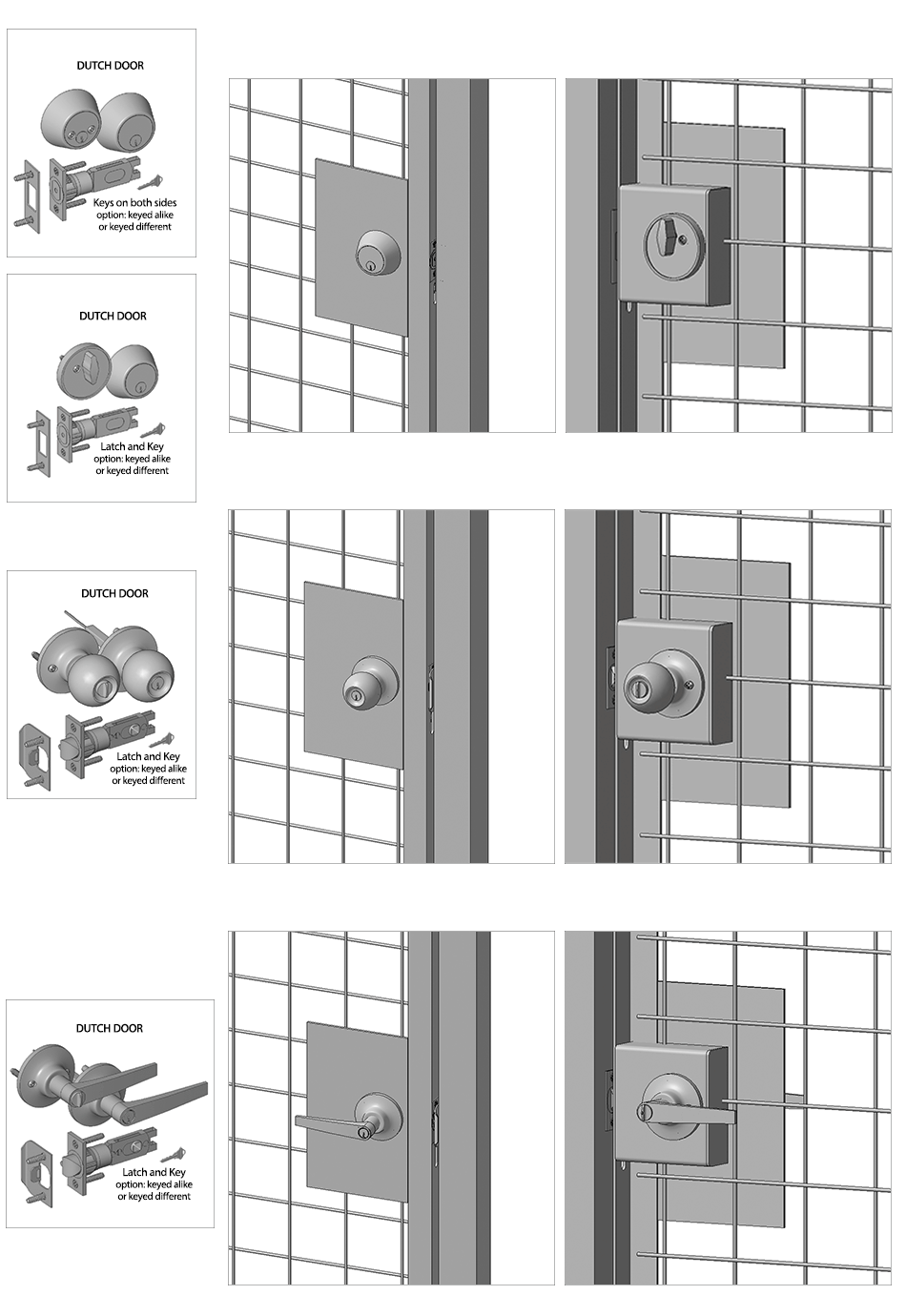 DUTCH DOOR

Keys on both sides
option: keyed alike
or keyed different

DUTCH DOOR

Latch and Key
option: keyed alike
or keyed different

DUTCH DOOR

Latch and Key
option: keyed alike
or keyed different

DUTCH DOOR

Latch and Key
option: keyed alike
or keyed different