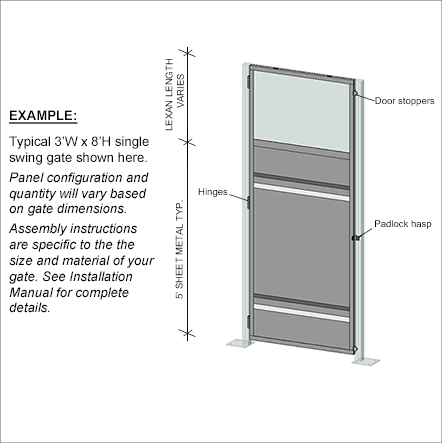 EXAMPLE:

Typical 3'W x 8'H single swing gate shown here.

Panel configuration and quantity will vary based on gate dimensions.

Assembly instructions are specific to the the size and material of your gate. See Installation Manual for complete details.

LEXAN LENGTH VARIES

5' SHEET METAL TYP.

Door stoppers

Hinges

Padlock hasp