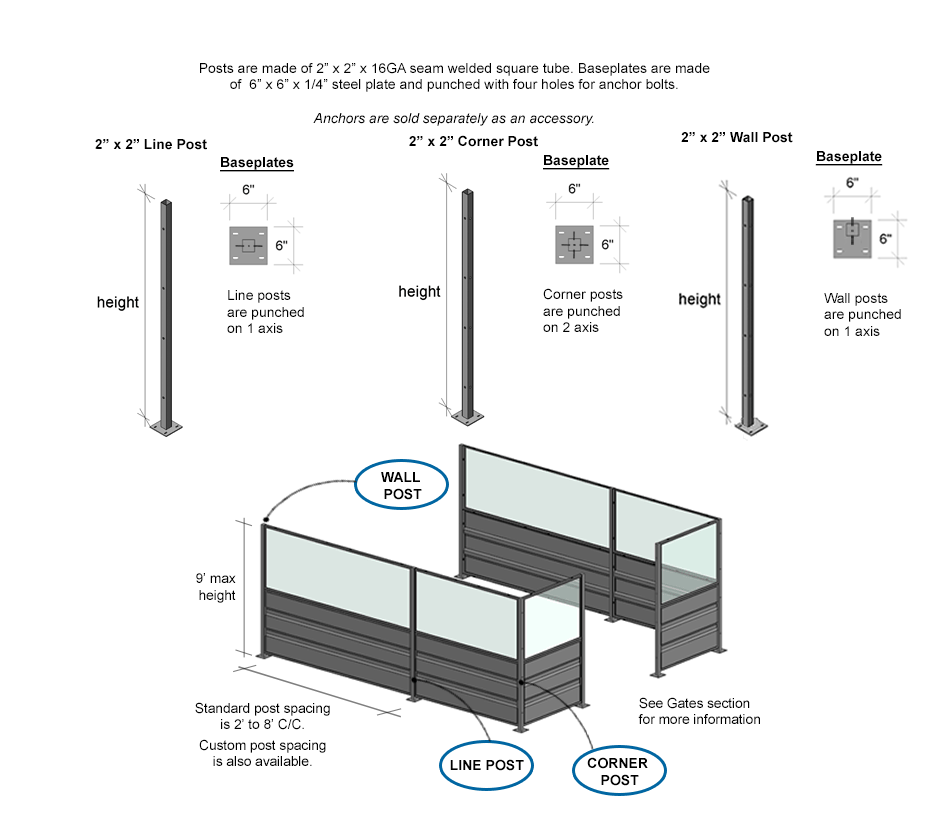 Posts are made of 2” x 2” x 16GA seam welded square tube. Baseplates are made of 6” x 6” x 1/4” steel plate and punched with four holes for anchor bolts.

Anchors are sold separately as an accessory.

2” x 2” Line Post

Baseplates

6"

6"

height

Line posts are punched on 1 axis

2” x 2” Corner Post

Baseplate

6"

6"

height

Corner posts are punched on 2 axis

2” x 2” Wall Post

Baseplate

6"

6"

height

Wall posts are punched on 1 axis

WALL POST

9’ max height

Standard post spacing is 2’ to 8’ C/C.

Custom post spacing is also available.

LINE POST

CORNER POST

See Gates section for more information