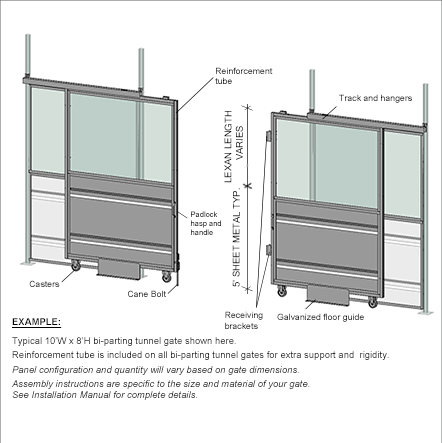 Reinforcement tube

Track and hangers

LEXAN LENGTH VARIES

5' SHEET METAL TYP.

Padlock hasp and handle

Casters

Cane Bolt

Receiving brackets

Galvanized floor guide

EXAMPLE:

Typical 10'W x 8'H bi-parting tunnel gate shown here.

Reinforcement tube is included on all bi-parting tunnel gates for extra support and rigidity.

Panel configuration and quantity will vary based on gate dimensions.

Assembly instructions are specific to the size and material of your gate.
See Installation Manual for complete details.