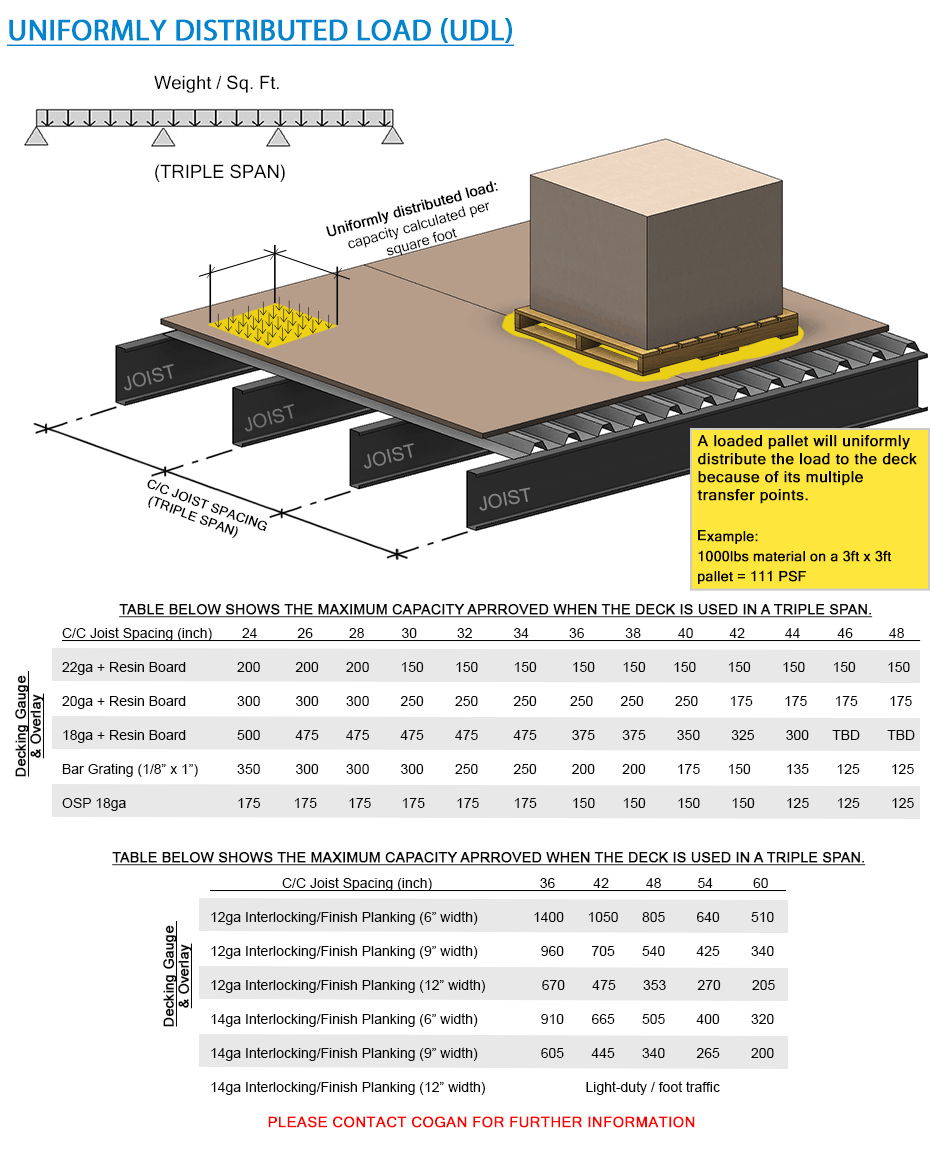 UNIFORMLY DISTRIBUTED LOAD (UDL)

Weight / Sq. Ft.

(TRIPLE SPAN)

Uniformly distributed load: capacity calculated per square foot

JOIST

JOIST

JOIST

JOIST

C/C JOIST SPACING (TRIPLE SPAN)

A loaded pallet will uniformly distribute the load to the deck because of its multiple transfer points.

Example:
1000lbs material on a 3ft x 3ft pallet = 111 PSF

TABLE BELOW SHOWS THE MAXIMUM CAPACITY APRROVED WHEN THE DECK IS USED IN A TRIPLE SPAN.

Decking Gauge & Overlay

| C/C Joist Spacing (inch) | 24 | 26 | 28 | 30 | 32 | 34 | 36 | 38 | 40 | 42 | 44 | 46 | 48 |
|---|---|---|---|---|---|---|---|---|---|---|---|---|---|
| 22ga + Resin Board | 200 | 200 | 200 | 150 | 150 | 150 | 150 | 150 | 150 | 150 | 150 | 150 | 150 |
| 20ga + Resin Board | 300 | 300 | 300 | 250 | 250 | 250 | 250 | 250 | 250 | 175 | 175 | 175 | 175 |
| 18ga + Resin Board | 500 | 475 | 475 | 475 | 475 | 475 | 375 | 375 | 350 | 325 | 300 | TBD | TBD |
| Bar Grating (1/8" x 1") | 350 | 300 | 300 | 300 | 250 | 250 | 200 | 200 | 175 | 150 | 135 | 125 | 125 |
| OSP 18ga | 175 | 175 | 175 | 175 | 175 | 175 | 150 | 150 | 150 | 150 | 125 | 125 | 125 |

TABLE BELOW SHOWS THE MAXIMUM CAPACITY APRROVED WHEN THE DECK IS USED IN A TRIPLE SPAN.

Decking Gauge & Overlay

| C/C Joist Spacing (inch) | 36 | 42 | 48 | 54 | 60 |
|---|---|---|---|---|---|
| 12ga Interlocking/Finish Planking (6" width) | 1400 | 1050 | 805 | 640 | 510 |
| 12ga Interlocking/Finish Planking (9" width) | 960 | 705 | 540 | 425 | 340 |
| 12ga Interlocking/Finish Planking (12" width) | 670 | 475 | 353 | 270 | 205 |
| 14ga Interlocking/Finish Planking (6" width) | 910 | 665 | 505 | 400 | 320 |
| 14ga Interlocking/Finish Planking (9" width) | 605 | 445 | 340 | 265 | 200 |
| 14ga Interlocking/Finish Planking (12" width) | Light-duty / foot traffic | | | | |

PLEASE CONTACT COGAN FOR FURTHER INFORMATION