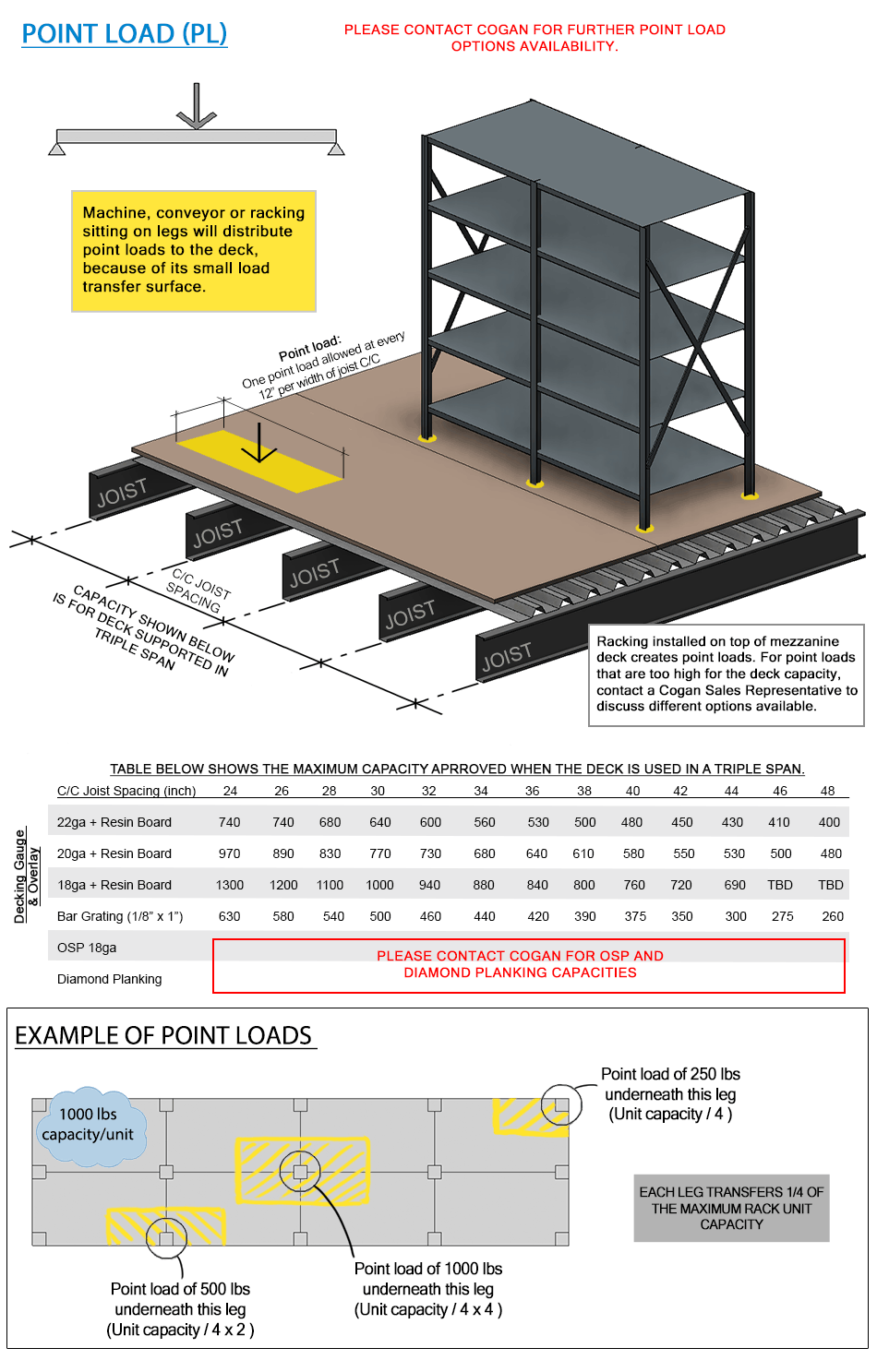 POINT LOAD (PL)

PLEASE CONTACT COGAN FOR FURTHER POINT LOAD OPTIONS AVAILABILITY.

Machine, conveyor or racking sitting on legs will distribute point loads to the deck, because of its small load transfer surface.

Point load:
One point load allowed at every 12" per width of joist C/C

JOIST

JOIST

JOIST

JOIST

JOIST

C/C JOIST SPACING

CAPACITY SHOWN BELOW IS FOR DECK SUPPORTED IN TRIPLE SPAN

Racking installed on top of mezzanine deck creates point loads. For point loads that are too high for the deck capacity, contact a Cogan Sales Representative to discuss different options available.

TABLE BELOW SHOWS THE MAXIMUM CAPACITY APRROVED WHEN THE DECK IS USED IN A TRIPLE SPAN.

Decking Gauge & Overlay

| C/C Joist Spacing (inch) | 24 | 26 | 28 | 30 | 32 | 34 | 36 | 38 | 40 | 42 | 44 | 46 | 48 |
|---|---|---|---|---|---|---|---|---|---|---|---|---|---|
| 22ga + Resin Board | 740 | 740 | 680 | 640 | 600 | 560 | 530 | 500 | 480 | 450 | 430 | 410 | 400 |
| 20ga + Resin Board | 970 | 890 | 830 | 770 | 730 | 680 | 640 | 610 | 580 | 550 | 530 | 500 | 480 |
| 18ga + Resin Board | 1300 | 1200 | 1100 | 1000 | 940 | 880 | 840 | 800 | 760 | 720 | 690 | TBD | TBD |
| Bar Grating (1/8" x 1") | 630 | 580 | 540 | 500 | 460 | 440 | 420 | 390 | 375 | 350 | 300 | 275 | 260 |
| OSP 18ga | PLEASE CONTACT COGAN FOR OSP AND DIAMOND PLANKING CAPACITIES | | | | | | | | | | | | |
| Diamond Planking | | | | | | | | | | | | | |

EXAMPLE OF POINT LOADS

1000 lbs capacity/unit

Point load of 250 lbs underneath this leg (Unit capacity / 4 )

EACH LEG TRANSFERS 1/4 OF THE MAXIMUM RACK UNIT CAPACITY

Point load of 500 lbs underneath this leg (Unit capacity / 4 x 2 )

Point load of 1000 lbs underneath this leg (Unit capacity / 4 x 4 )