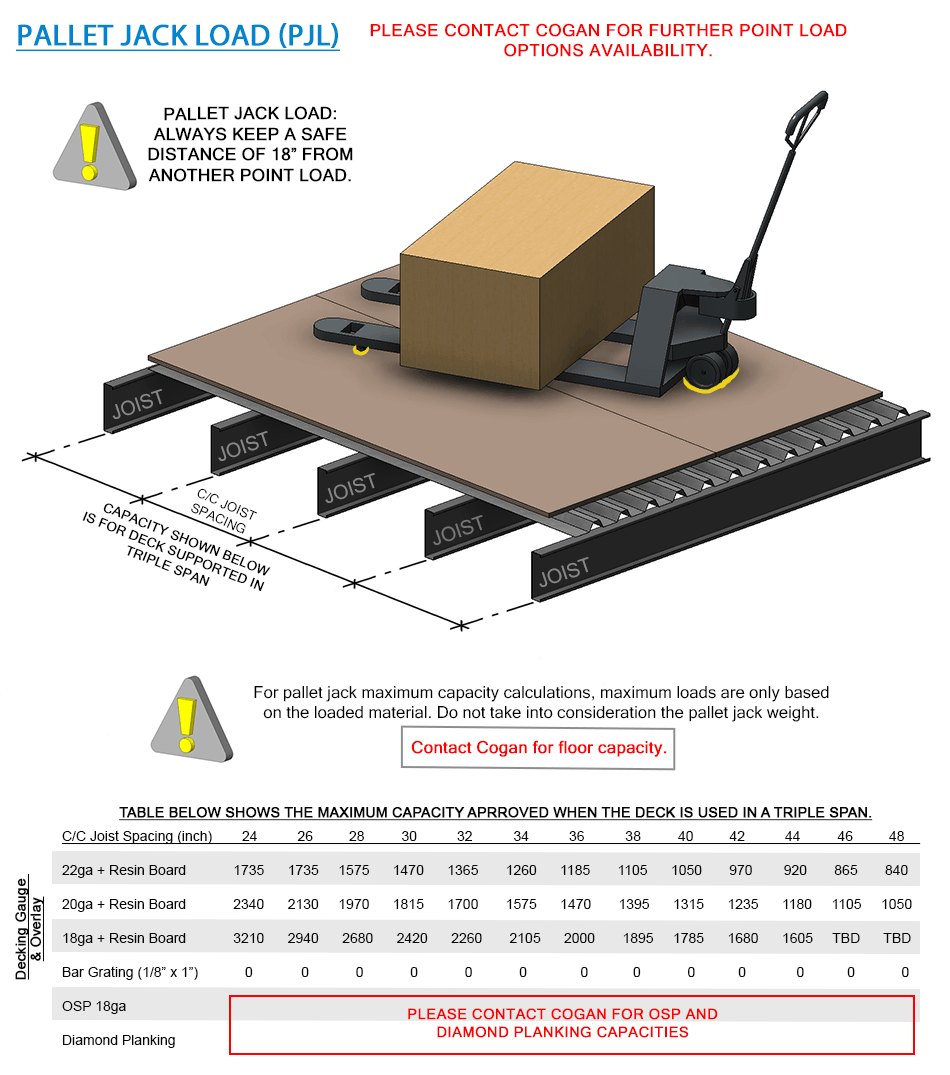 PALLET JACK LOAD (PJL)

PLEASE CONTACT COGAN FOR FURTHER POINT LOAD OPTIONS AVAILABILITY.

PALLET JACK LOAD: ALWAYS KEEP A SAFE DISTANCE OF 18" FROM ANOTHER POINT LOAD.

JOIST
JOIST
JOIST
JOIST
JOIST

C/C JOIST SPACING

CAPACITY SHOWN BELOW IS FOR DECK SUPPORTED IN TRIPLE SPAN

For pallet jack maximum capacity calculations, maximum loads are only based on the loaded material. Do not take into consideration the pallet jack weight.

Contact Cogan for floor capacity.

TABLE BELOW SHOWS THE MAXIMUM CAPACITY APRROVED WHEN THE DECK IS USED IN A TRIPLE SPAN.

Decking Gauge & Overlay

| C/C Joist Spacing (inch) | 24 | 26 | 28 | 30 | 32 | 34 | 36 | 38 | 40 | 42 | 44 | 46 | 48 |
|---|---|---|---|---|---|---|---|---|---|---|---|---|---|
| 22ga + Resin Board | 1735 | 1735 | 1575 | 1470 | 1365 | 1260 | 1185 | 1105 | 1050 | 970 | 920 | 865 | 840 |
| 20ga + Resin Board | 2340 | 2130 | 1970 | 1815 | 1700 | 1575 | 1470 | 1395 | 1315 | 1235 | 1180 | 1105 | 1050 |
| 18ga + Resin Board | 3210 | 2940 | 2680 | 2420 | 2260 | 2105 | 2000 | 1895 | 1785 | 1680 | 1605 | TBD | TBD |
| Bar Grating (1/8" x 1") | 0 | 0 | 0 | 0 | 0 | 0 | 0 | 0 | 0 | 0 | 0 | 0 | 0 |
| OSP 18ga | PLEASE CONTACT COGAN FOR OSP AND DIAMOND PLANKING CAPACITIES | | | | | | | | | | | | |
| Diamond Planking | | | | | | | | | | | | | |