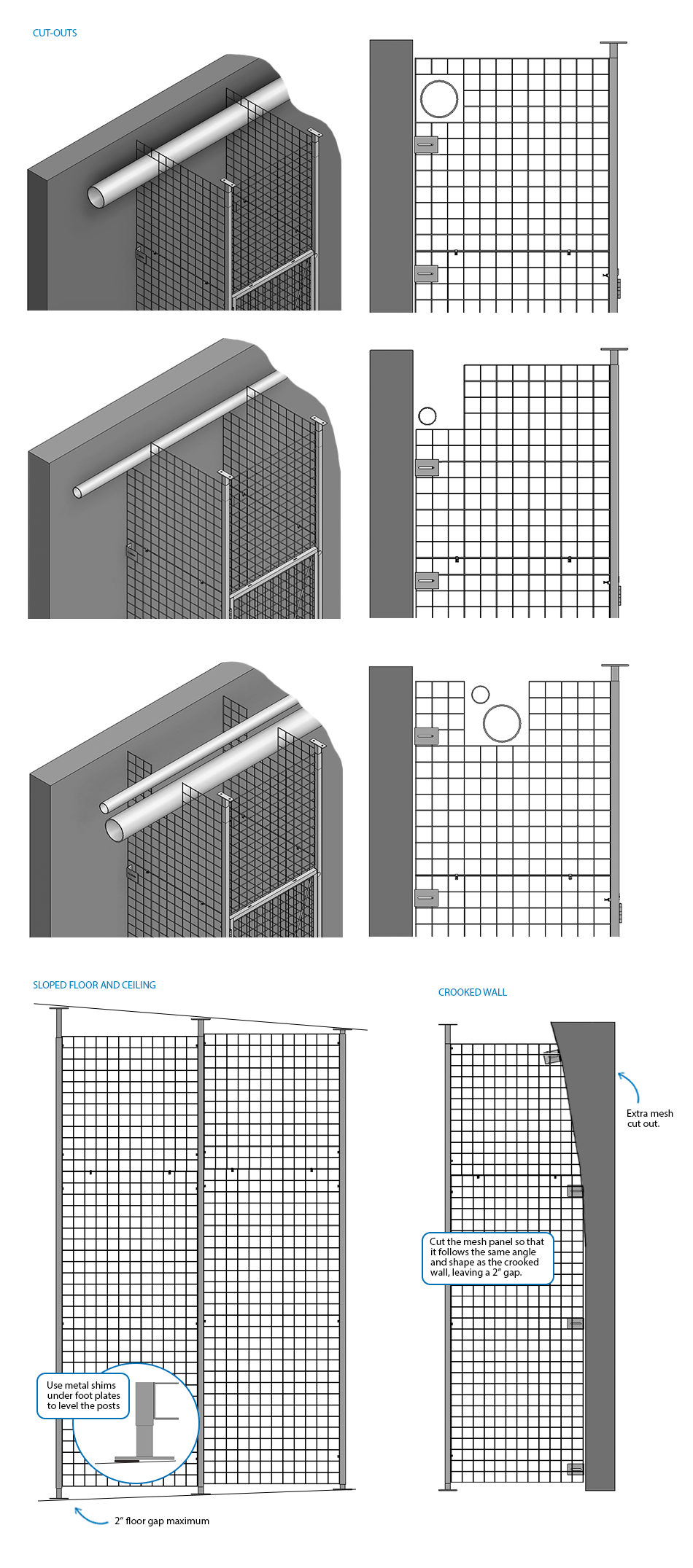 CUT-OUTS

SLOPED FLOOR AND CEILING

Use metal shims under foot plates to level the posts

2" floor gap maximum

CROOKED WALL

Extra mesh cut out.

Cut the mesh panel so that it follows the same angle and shape as the crooked wall, leaving a 2" gap.