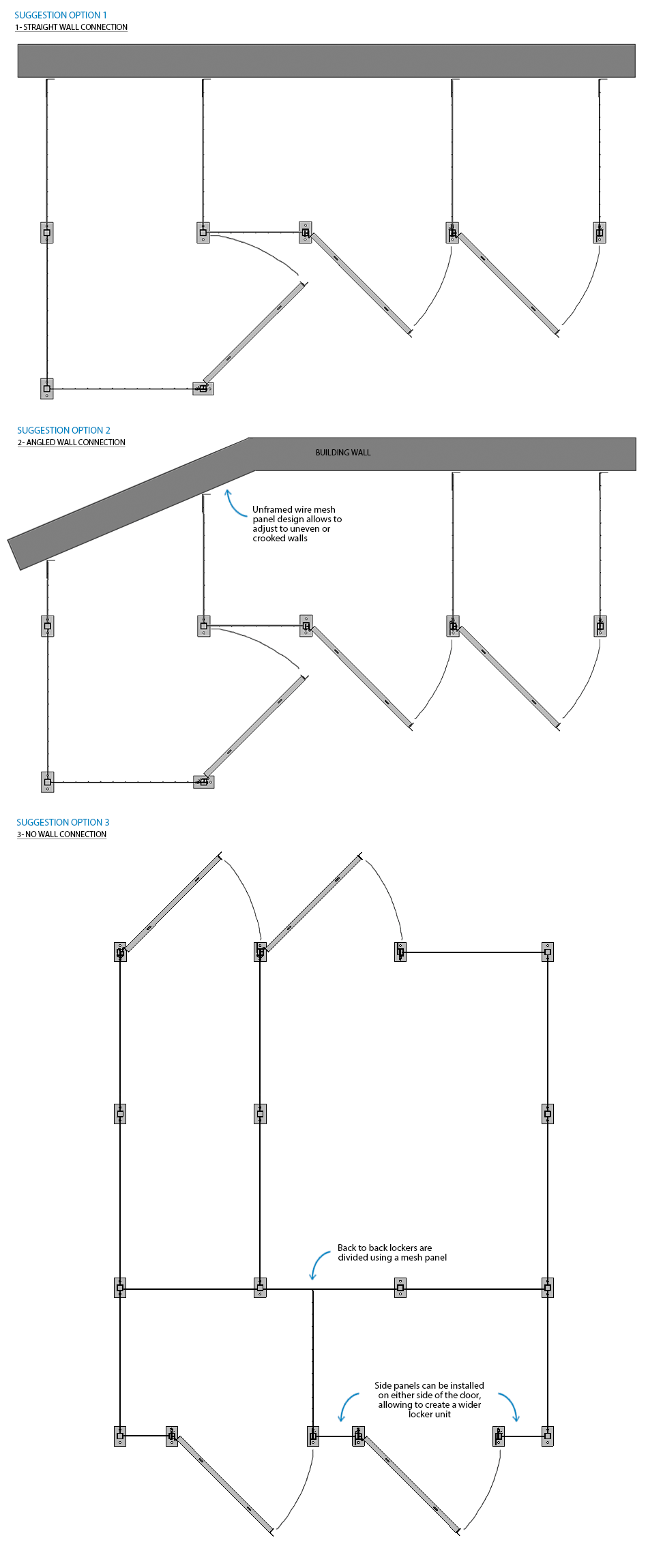 SUGGESTION OPTION 1
1- STRAIGHT WALL CONNECTION

SUGGESTION OPTION 2
2- ANGLED WALL CONNECTION

BUILDING WALL

Unframed wire mesh panel design allows to adjust to uneven or crooked walls

SUGGESTION OPTION 3
3- NO WALL CONNECTION

Back to back lockers are divided using a mesh panel

Side panels can be installed on either side of the door, allowing to create a wider locker unit