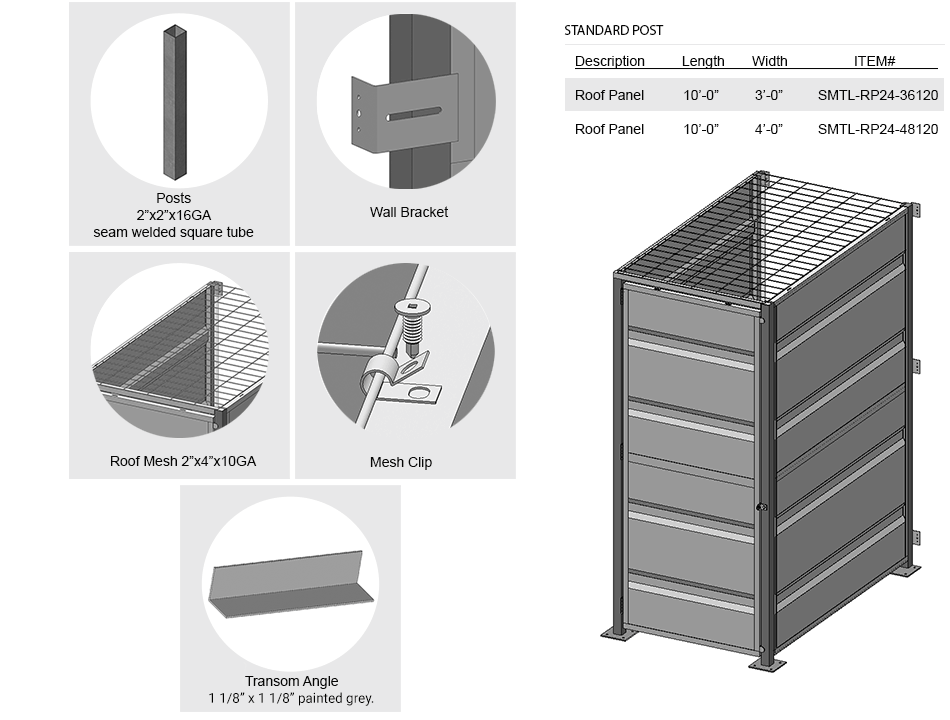 Posts
2"x2"x16GA
seam welded square tube

Wall Bracket

Roof Mesh 2"x4"x10GA

Mesh Clip

Transom Angle
1 1/8" x 1 1/8" painted grey.

STANDARD POST

| Description | Length | Width | ITEM# |
|---|---|---|---|
| Roof Panel | 10'-0" | 3'-0" | SMTL-RP24-36120 |
| Roof Panel | 10'-0" | 4'-0" | SMTL-RP24-48120 |