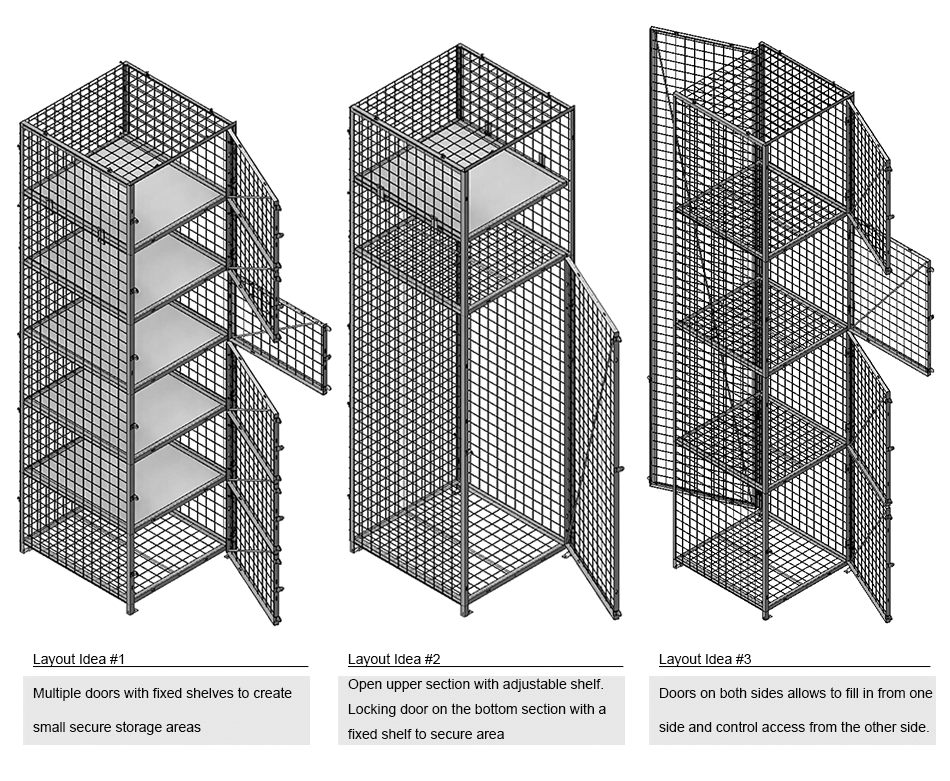 Layout Idea #1

Multiple doors with fixed shelves to create small secure storage areas

Layout Idea #2

Open upper section with adjustable shelf. Locking door on the bottom section with a fixed shelf to secure area

Layout Idea #3

Doors on both sides allows to fill in from one side and control access from the other side.